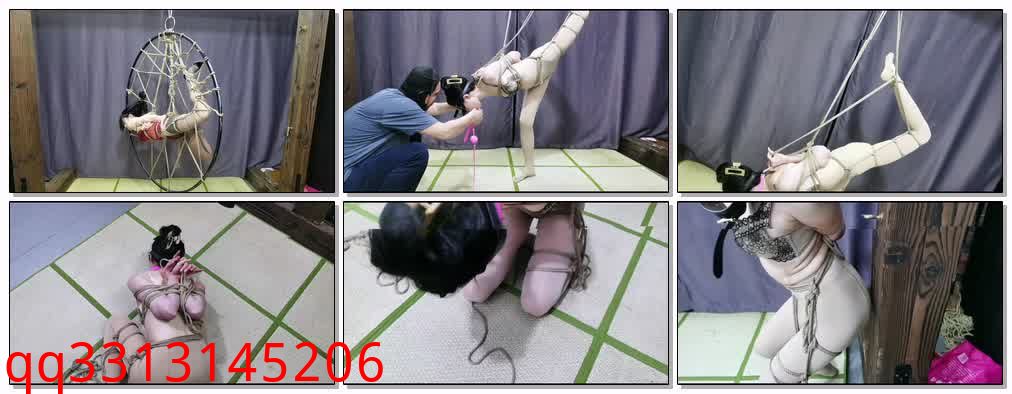 qq3313145206